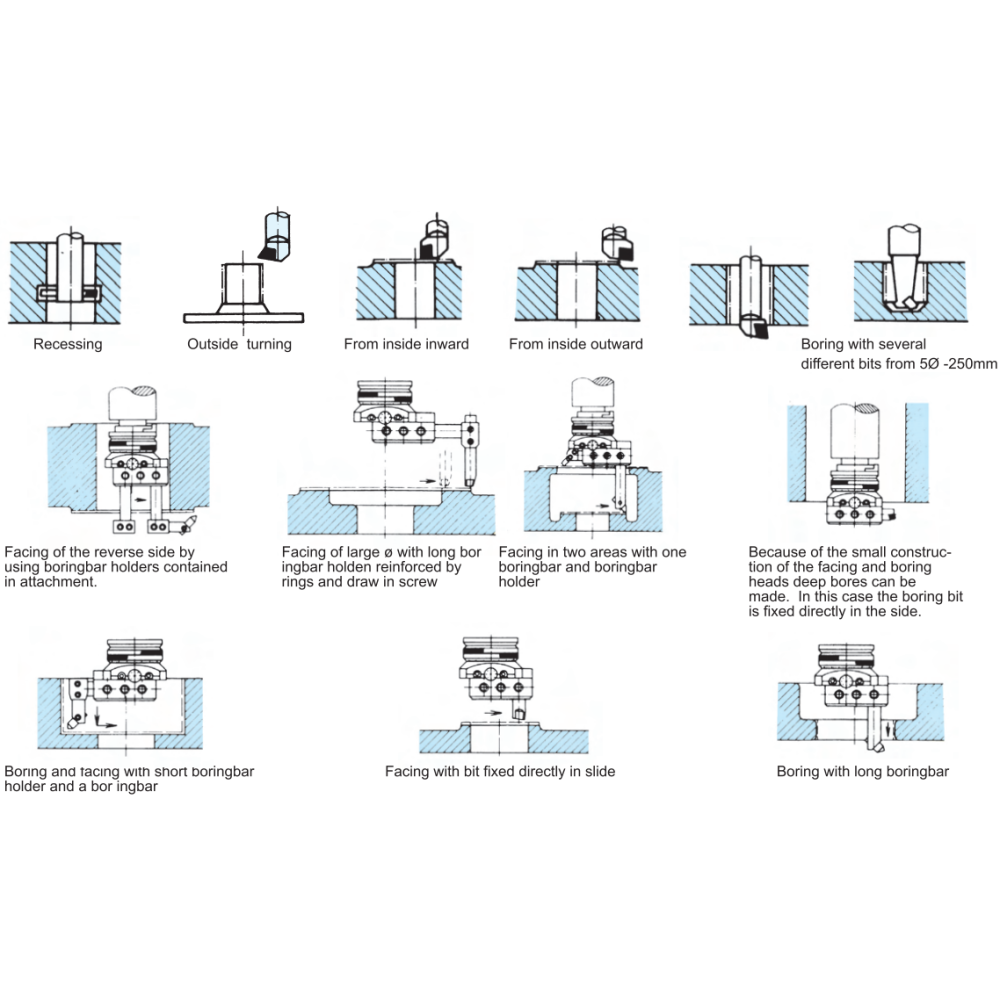 Recessing

Outside turning

From inside inward

From inside outward

Boring with several different bits from 5Ø -250mm

Facing of the reverse side by using boringbar holders contained in attachment.

Facing of large ø with long bor ingbar holden reinforced by rings and draw in screw

Facing in two areas with one boringbar and boringbar holder

Because of the small construction of the facing and boring heads deep bores can be made. In this case the boring bit is fixed directly in the side.

Boring and facing with short boringbar holder and a bor ingbar

Facing with bit fixed directly in slide

Boring with long boringbar