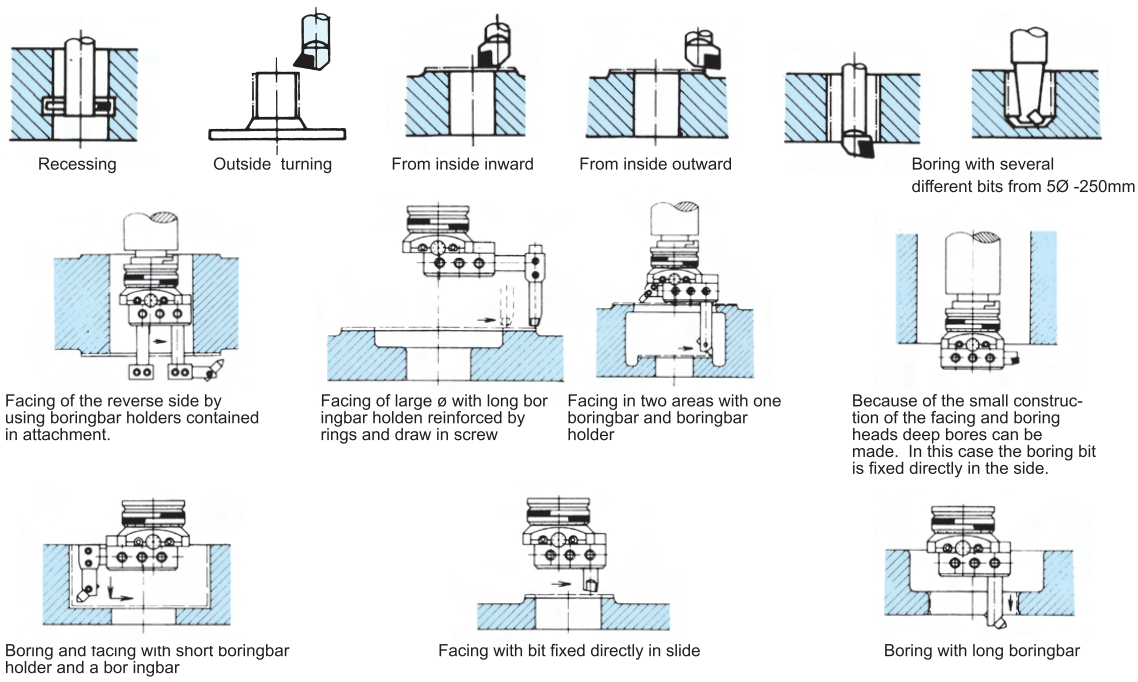 Recessing

Outside turning

From inside inward

From inside outward

Boring with several different bits from 5Ø -250mm

Facing of the reverse side by using boringbar holders contained in attachment.

Facing of large ø with long bor ingbar holden reinforced by rings and draw in screw

Facing in two areas with one boringbar and boringbar holder

Because of the small construction of the facing and boring heads deep bores can be made. In this case the boring bit is fixed directly in the side.

Boring and facing with short boringbar holder and a bor ingbar

Facing with bit fixed directly in slide

Boring with long boringbar